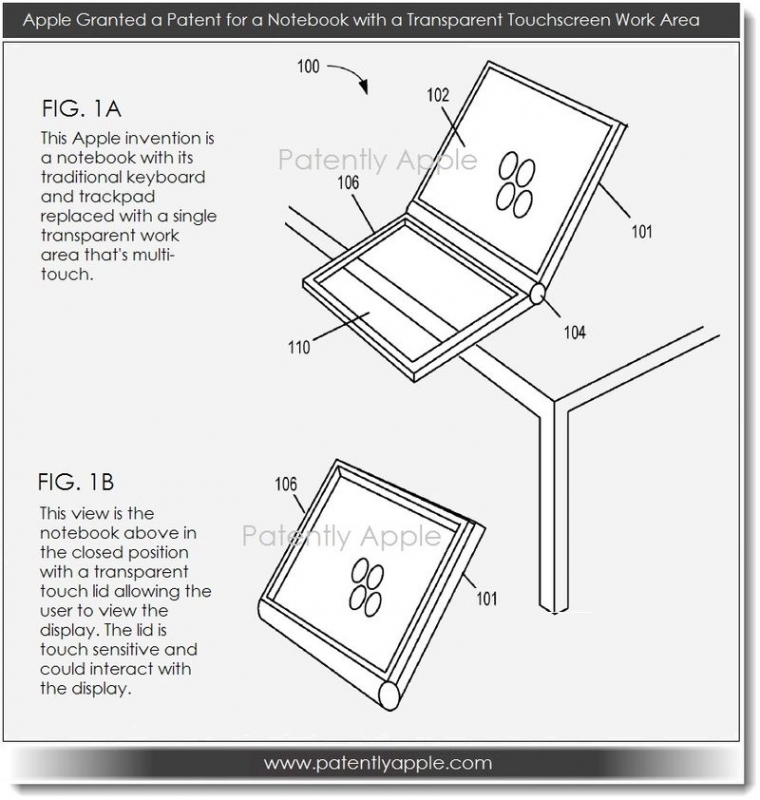 Apple Granted a Patent for a Notebook with a Transparent Touchscreen Work Area

FIG. 1A

This Apple invention is a notebook with its traditional keyboard and trackpad replaced with a single transparent work area that's multi-touch.

100

102

Patently Apple

106

101

104

110

FIG. 1B

This view is the notebook above in the closed position with a transparent touch lid allowing the user to view the display. The lid is touch sensitive and could interact with the display.

106

Patently Apple

101

www.patentlyapple.com